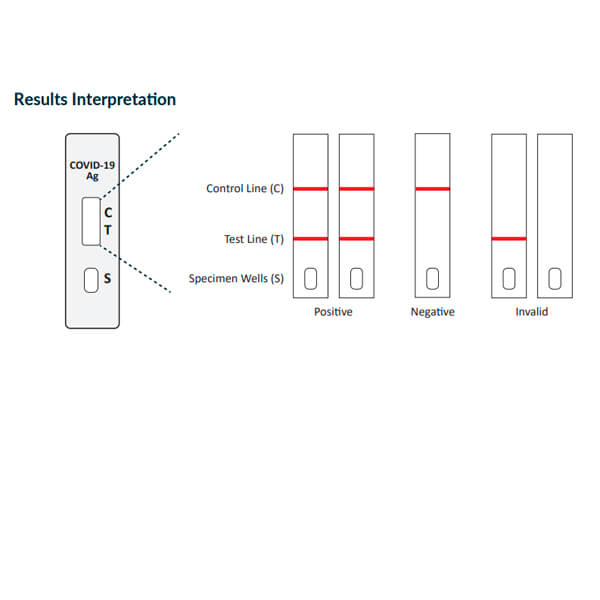 Results Interpretation

COVID-19 Ag

C
T
S

Control Line (C)
Test Line (T)
Specimen Wells (S)

Positive
Negative
Invalid