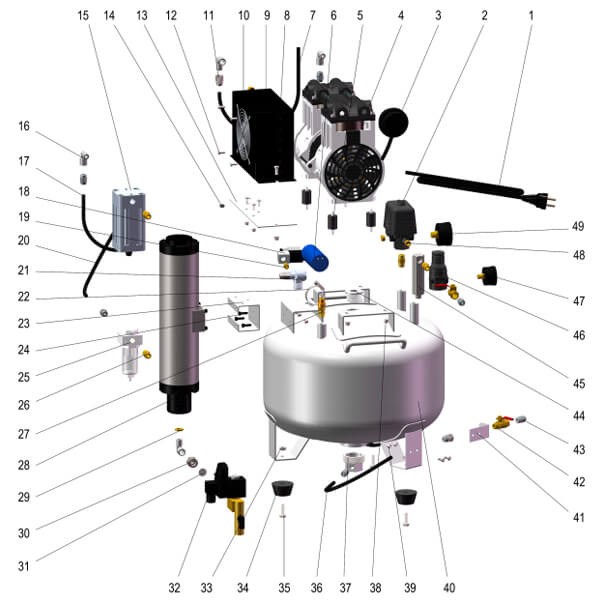 15 14 13 12 11 10 9 8 7 6 5 4 3 2 1

16
17
18
19
20
21
22
23
24
25
26
27
28
29
30
31

49
48
47
46
45
44
43
42
41

32 33 34 35 36 37 38 39 40