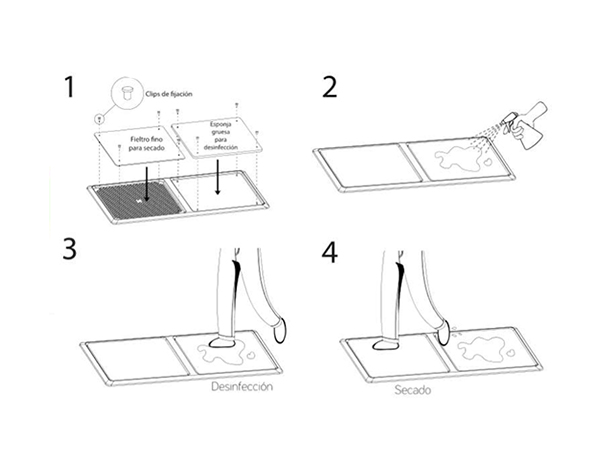 1

Clips de fijación

Fieltro fino para secado

Esponja gruesa para desinfección

2

3

Desinfección

4

Secado