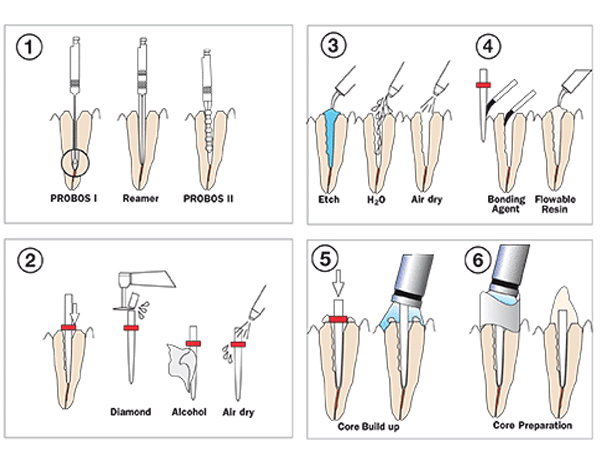 1

PROBOS I

Reamer

PROBOS II

3

Etch

$H_2O$

Air dry

4

Bonding Agent

Flowable Resin

2

Diamond

Alcohol

Air dry

5

Core Build up

6

Core Preparation