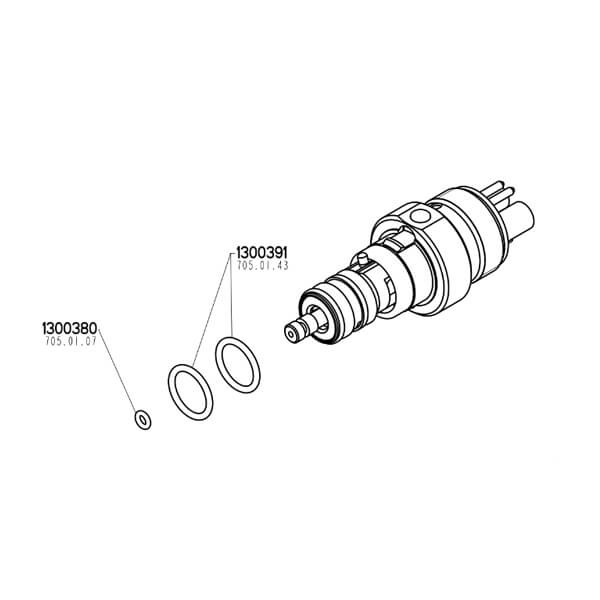 1300391
705.01.43

1300380
705.01.07